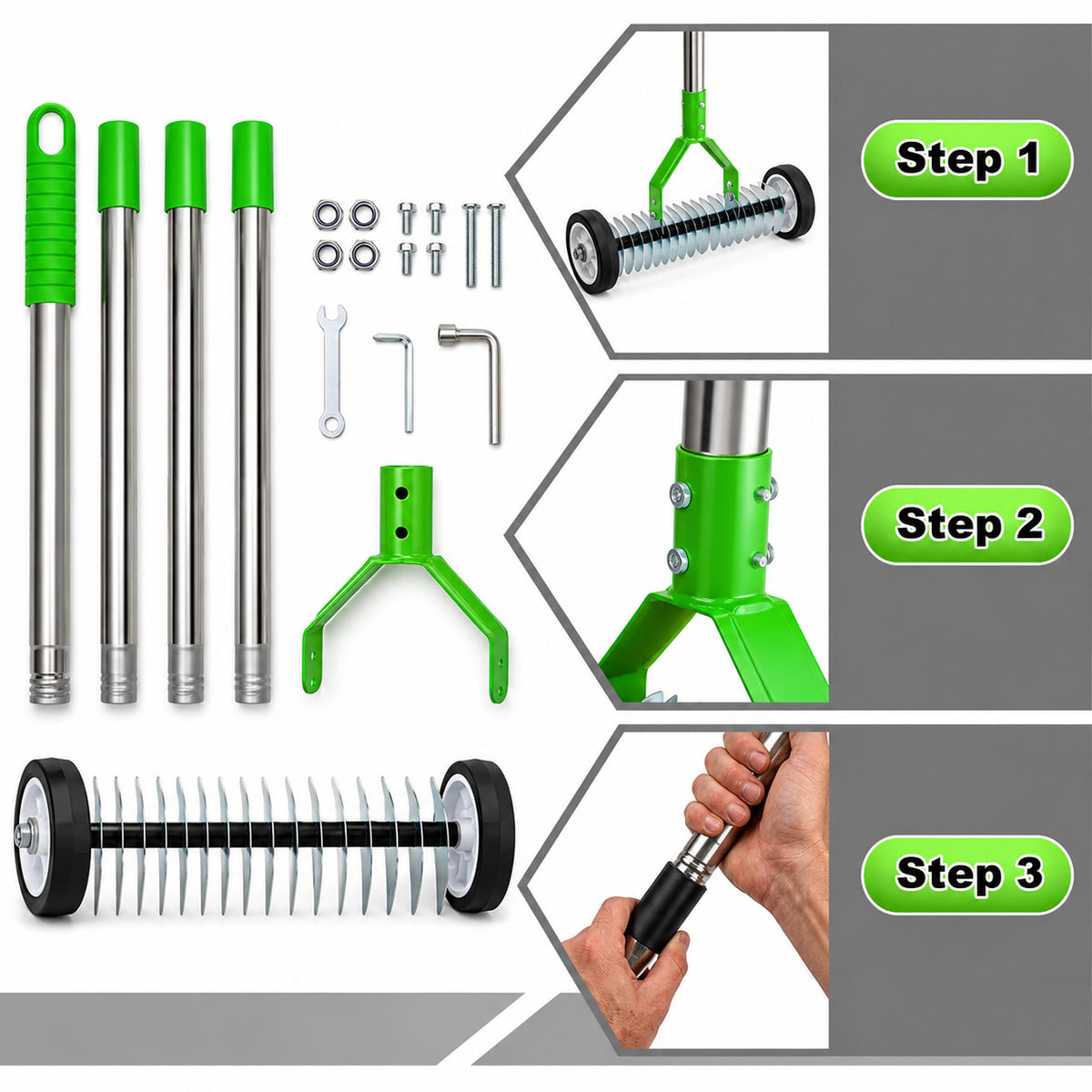 Step 1

Step 2

Step 3